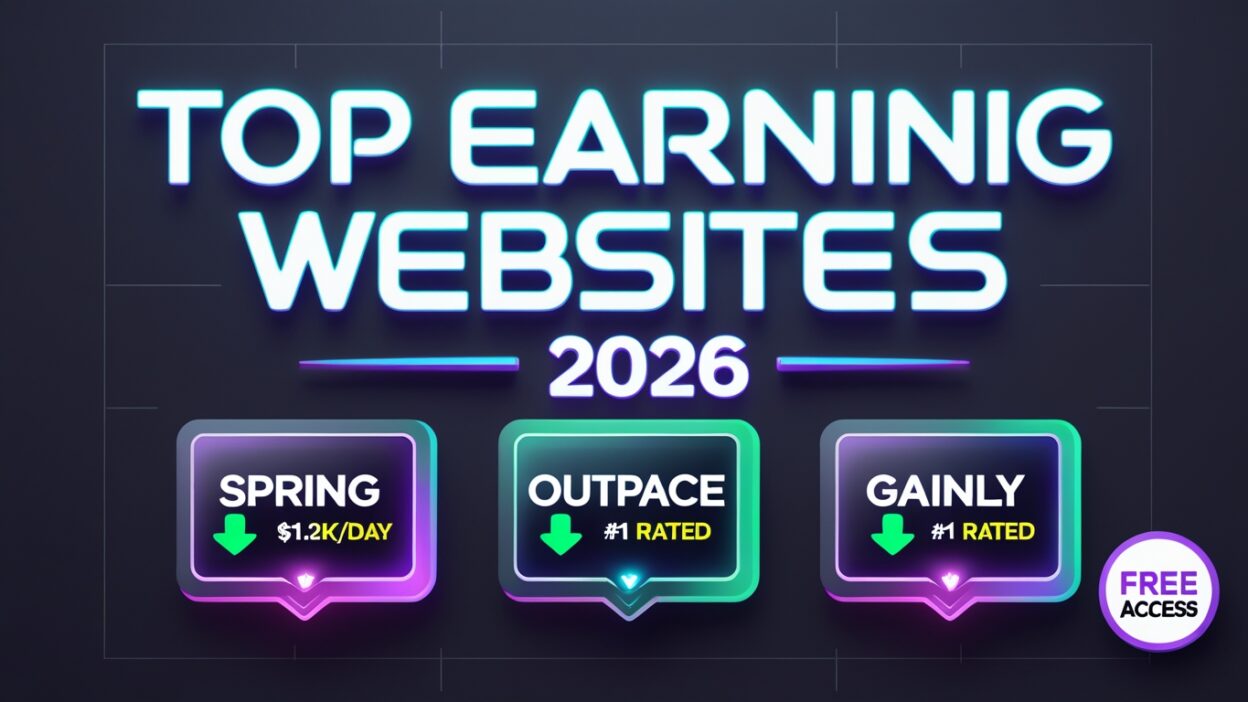 TOP EARNINIG WEBSITES

2026

SPRING
$1.2K/DAY

OUTPACE
#1 RATED

GAINLY
#1 RATED

FREE ACCESS